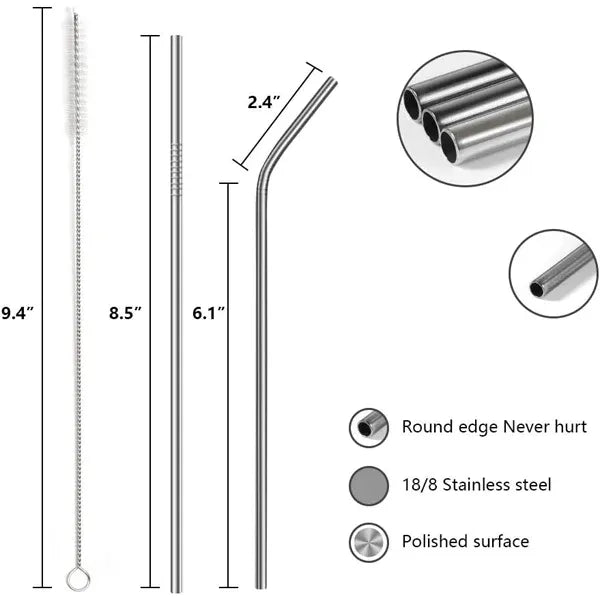 9.4″

8.5″

2.4″

6.1″

Round edge Never hurt

18/8 Stainless steel

Polished surface